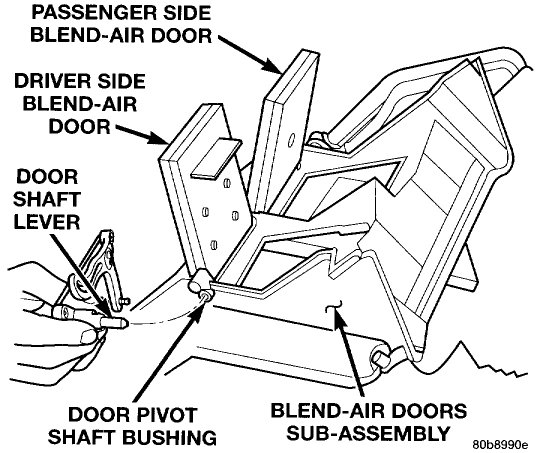 PASSENGER SIDE BLEND-AIR DOOR

DRIVER SIDE BLEND-AIR DOOR

DOOR SHAFT LEVER

DOOR PIVOT SHAFT BUSHING

BLEND-AIR DOORS SUB-ASSEMBLY

80b8990e