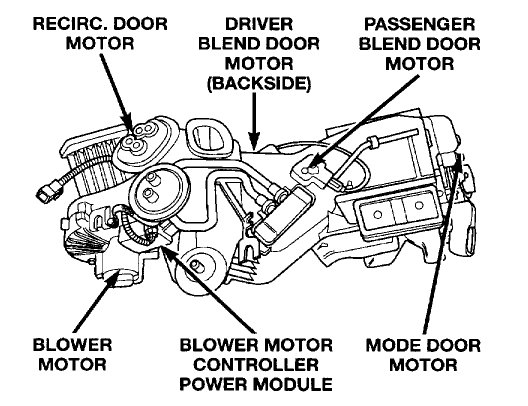 RECIRC. DOOR MOTOR

DRIVER BLEND DOOR MOTOR (BACKSIDE)

PASSENGER BLEND DOOR MOTOR

BLOWER MOTOR

BLOWER MOTOR CONTROLLER POWER MODULE

MODE DOOR MOTOR