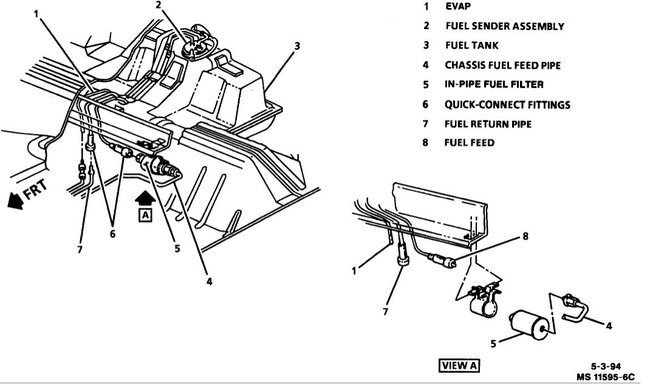 1 EVAP
2 FUEL SENDER ASSEMBLY
3 FUEL TANK
4 CHASSIS FUEL FEED PIPE
5 IN-PIPE FUEL FILTER
6 QUICK-CONNECT FITTINGS
7 FUEL RETURN PIPE
8 FUEL FEED

1
2
3
FRT
A
7
6
5
4

8
1
7
5
4

VIEW A

5-3-94
MS 11595-6C