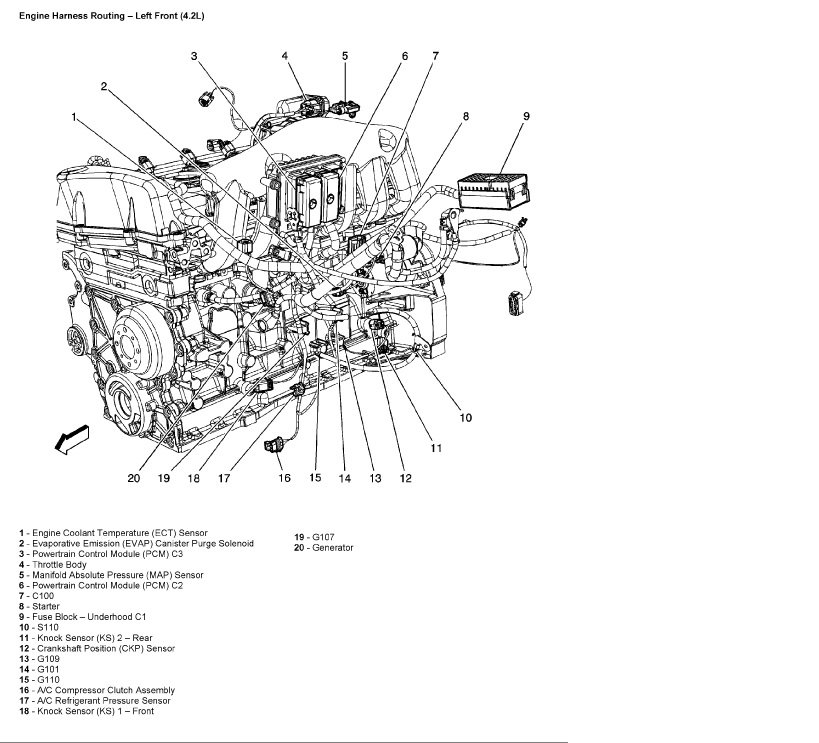 Engine Harness Routing – Left Front (4.2L)

3 4 5 6 7
2
1 8 9
10
11
20 19 18 17 16 15 14 13 12

1 - Engine Coolant Temperature (ECT) Sensor
2 - Evaporative Emission (EVAP) Canister Purge Solenoid
3 - Powertrain Control Module (PCM) C3
4 - Throttle Body
5 - Manifold Absolute Pressure (MAP) Sensor
6 - Powertrain Control Module (PCM) C2
7 - C100
8 - Starter
9 - Fuse Block – Underhood C1
10 - S110
11 - Knock Sensor (KS) 2 – Rear
12 - Crankshaft Position (CKP) Sensor
13 - G109
14 - G101
15 - G110
16 - A/C Compressor Clutch Assembly
17 - A/C Refrigerant Pressure Sensor
18 - Knock Sensor (KS) 1 – Front

19 - G107
20 - Generator