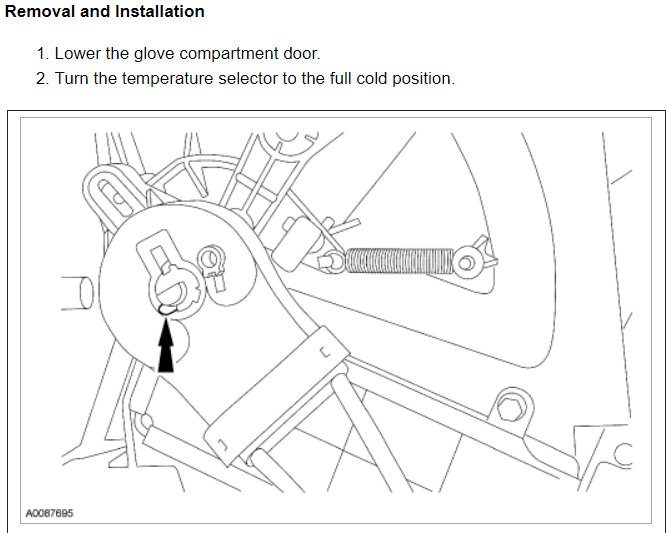 Removal and Installation

1. Lower the glove compartment door.
2. Turn the temperature selector to the full cold position.

A0087695