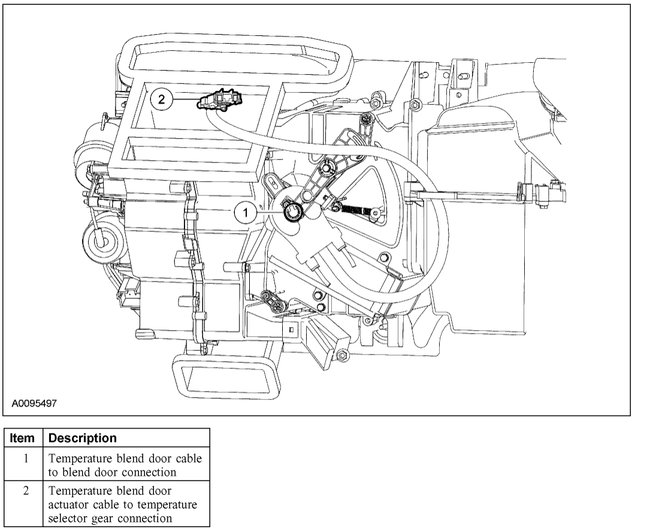 2

1

A0095497

| Item | Description |
|---|---|
| 1 | Temperature blend door cable to blend door connection |
| 2 | Temperature blend door actuator cable to temperature selector gear connection |