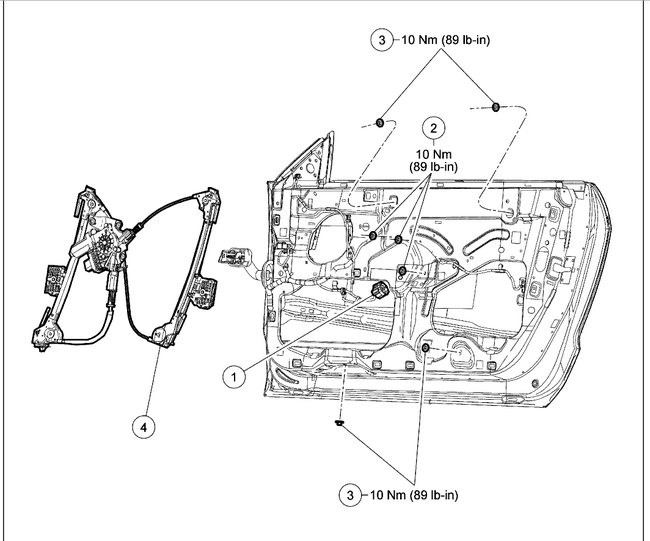 3 10 Nm (89 lb-in)

2
10 Nm
(89 lb-in)

1

4

3 10 Nm (89 lb-in)