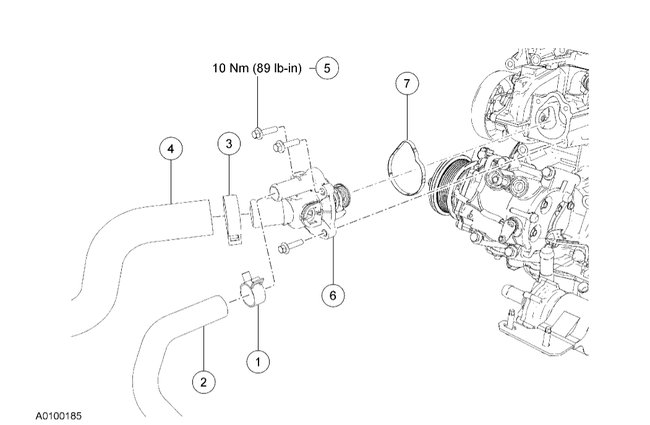 10 Nm (89 lb-in) 5

7

4

3

6

1

2

A0100185