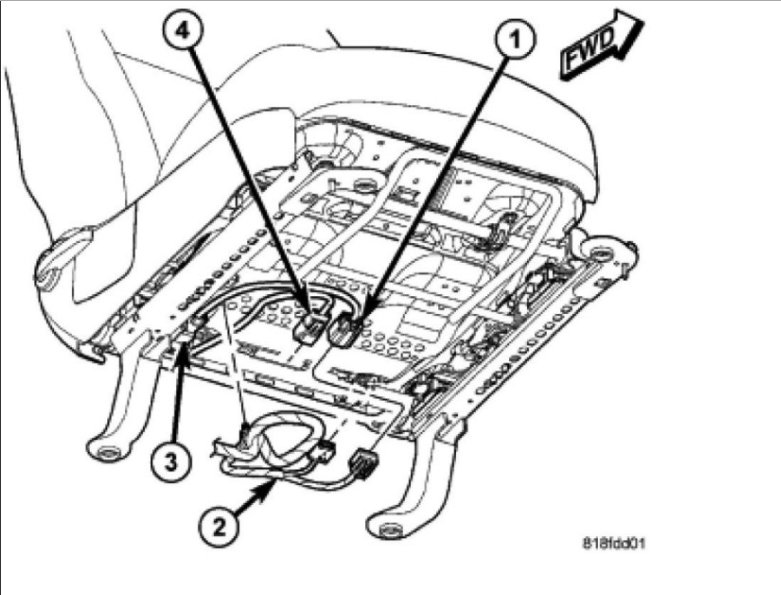 4
1
FWD
3
2
818fdd01