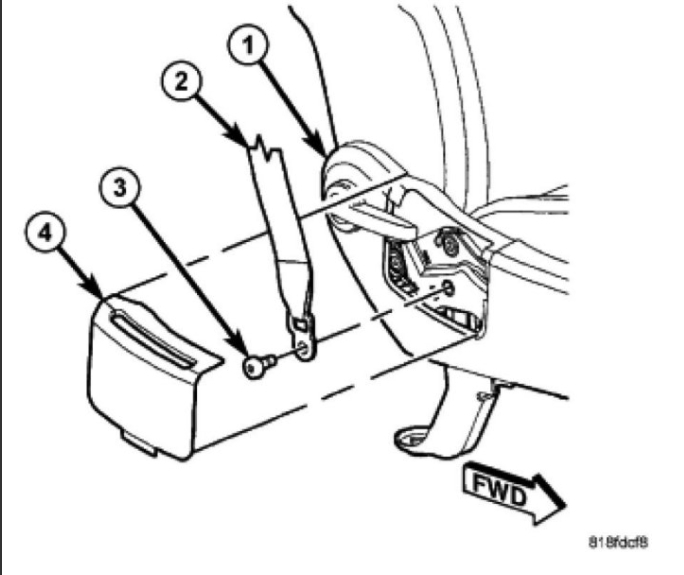 1
2
3
4
FWD
818fdcf8