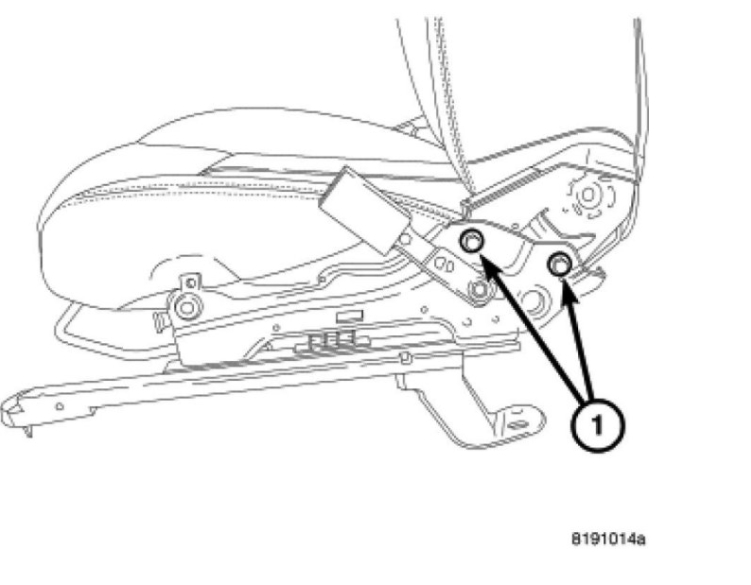 1

8191014a