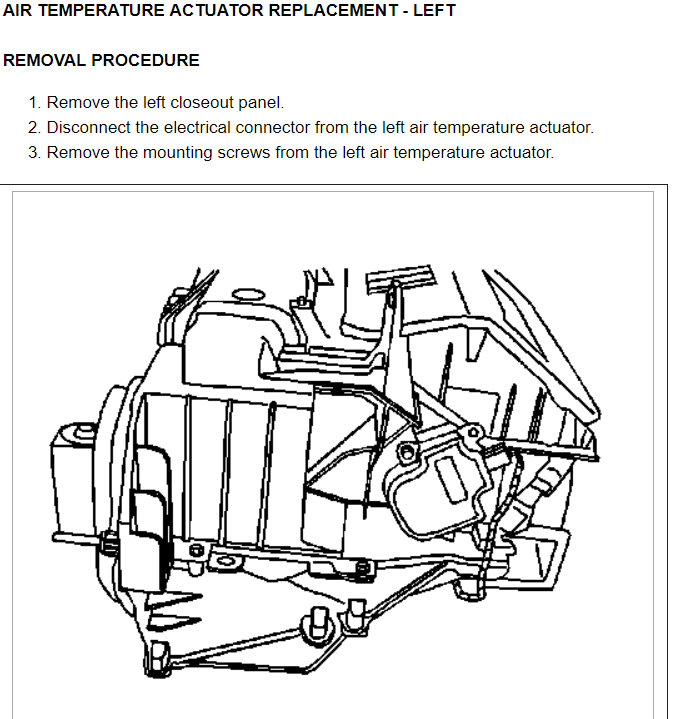 AIR TEMPERATURE ACTUATOR REPLACEMENT - LEFT

REMOVAL PROCEDURE

1. Remove the left closeout panel.
2. Disconnect the electrical connector from the left air temperature actuator.
3. Remove the mounting screws from the left air temperature actuator.