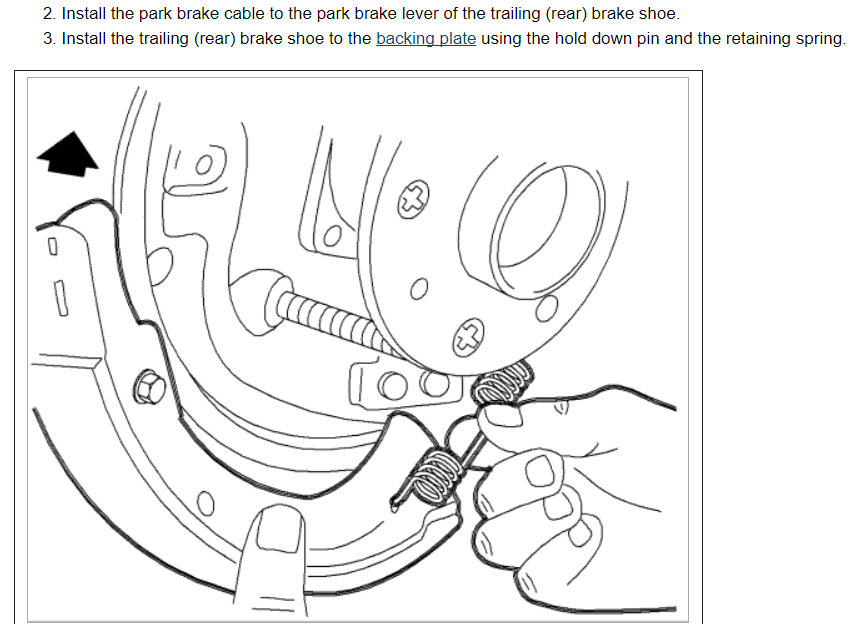 2. Install the park brake cable to the park brake lever of the trailing (rear) brake shoe.

3. Install the trailing (rear) brake shoe to the backing plate using the hold down pin and the retaining spring.