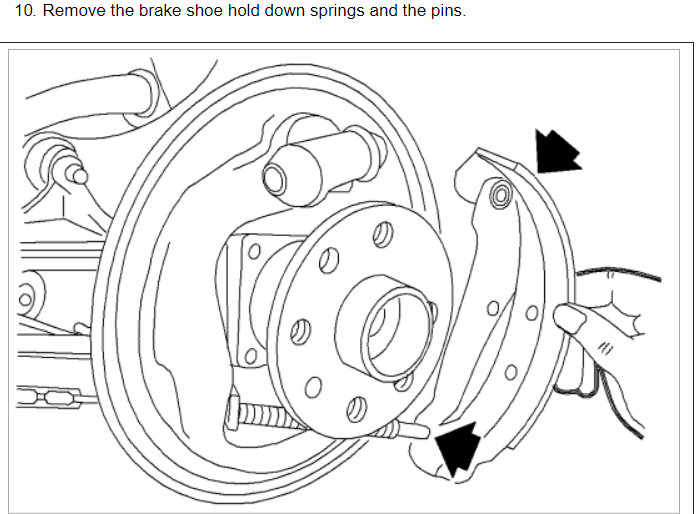 10. Remove the brake shoe hold down springs and the pins.