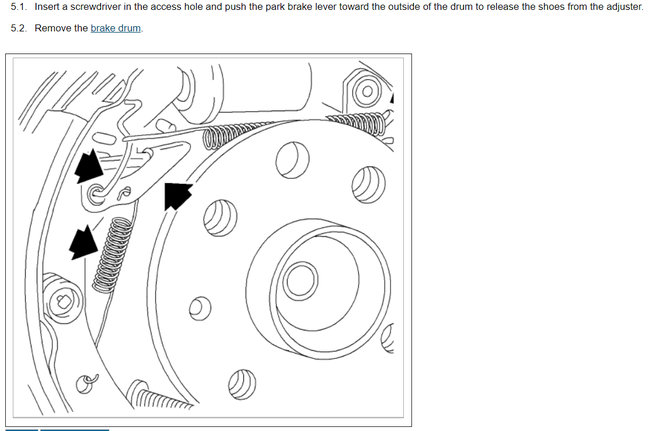 5.1. Insert a screwdriver in the access hole and push the park brake lever toward the outside of the drum to release the shoes from the adjuster.

5.2. Remove the brake drum.