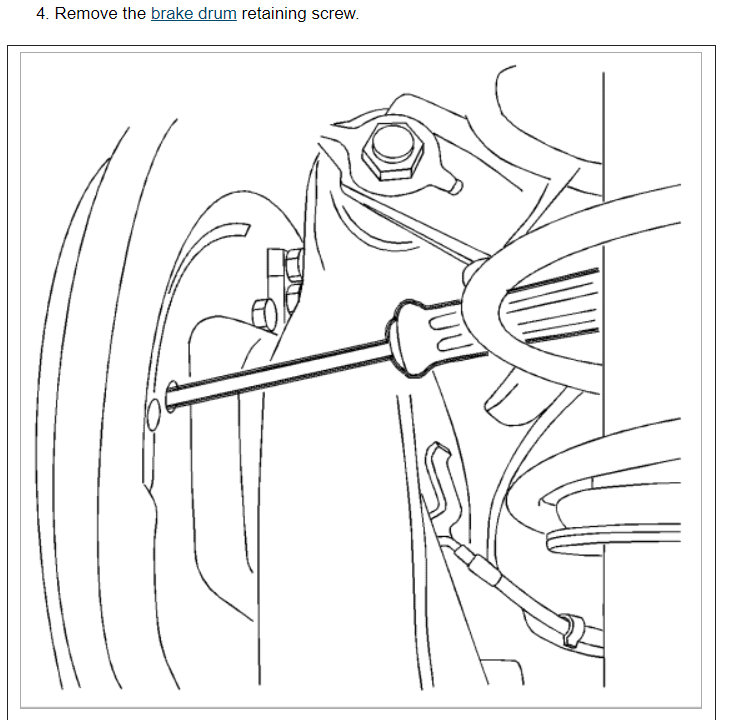 4. Remove the brake drum retaining screw.