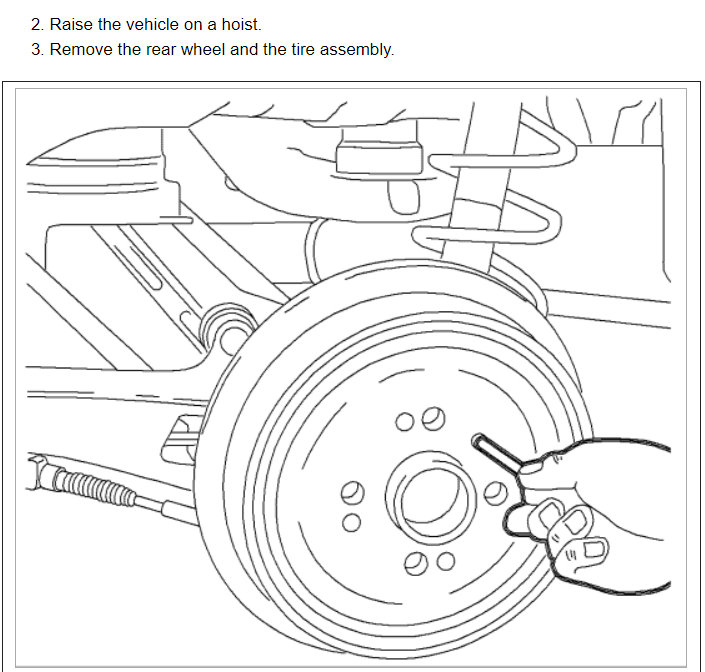 2. Raise the vehicle on a hoist.
3. Remove the rear wheel and the tire assembly.