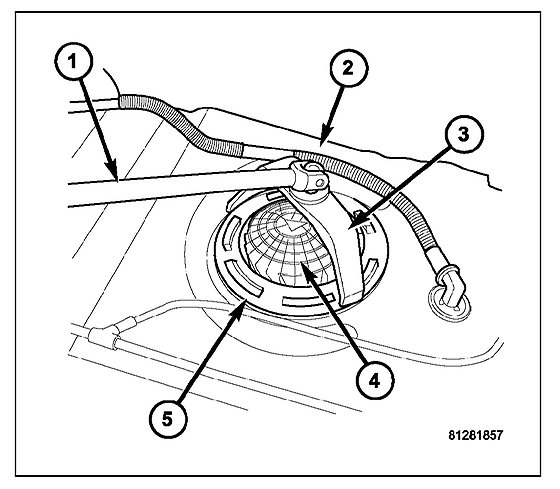 1
2
3
4
5
81281857