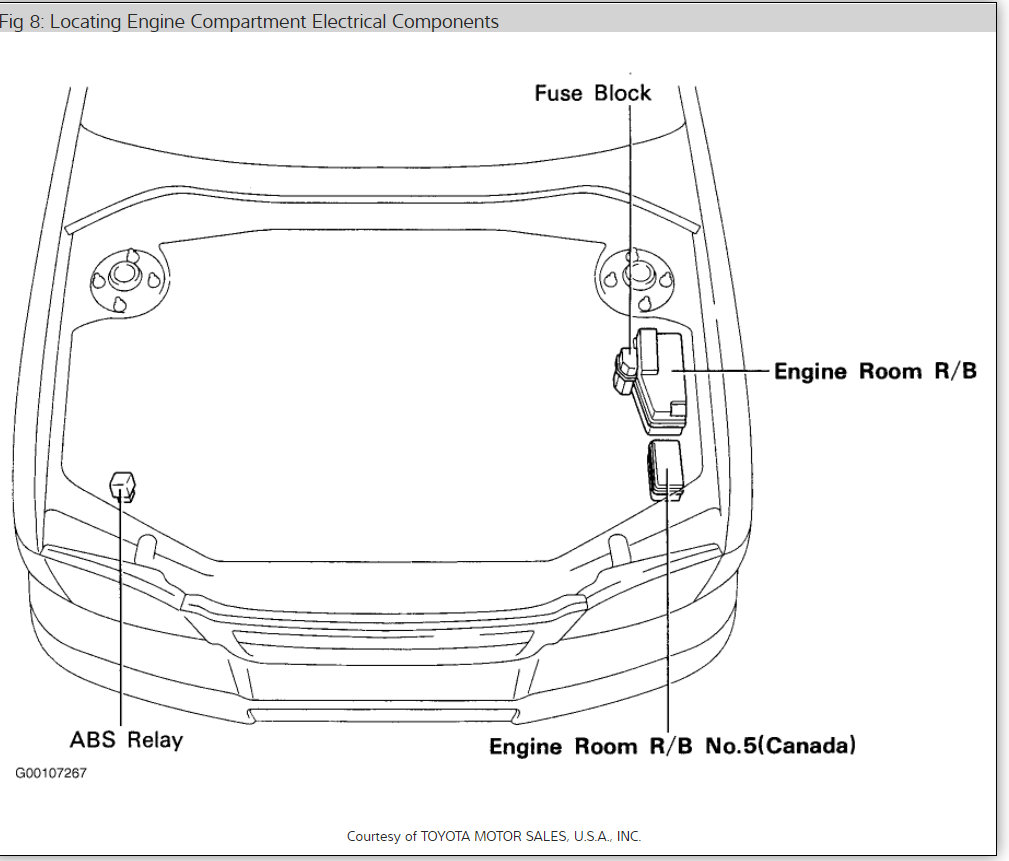 Fig 8: Locating Engine Compartment Electrical Components

Fuse Block

Engine Room R/B

ABS Relay

Engine Room R/B No.5(Canada)

G00107267

Courtesy of TOYOTA MOTOR SALES, U.S.A., INC.