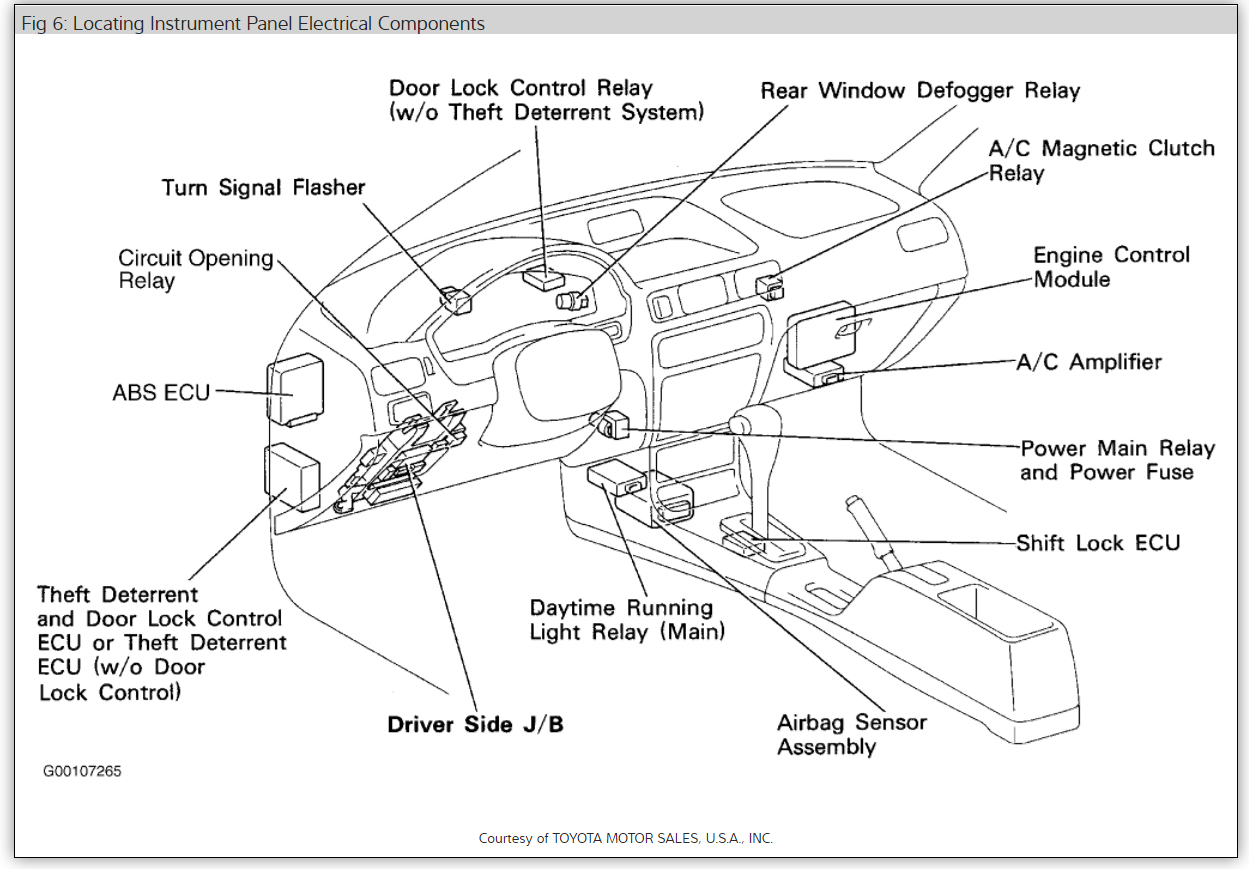 Fig 6: Locating Instrument Panel Electrical Components

Door Lock Control Relay (w/o Theft Deterrent System)

Rear Window Defogger Relay

A/C Magnetic Clutch Relay

Turn Signal Flasher

Circuit Opening Relay

Engine Control Module

A/C Amplifier

ABS ECU

Power Main Relay and Power Fuse

Shift Lock ECU

Theft Deterrent and Door Lock Control ECU or Theft Deterrent ECU (w/o Door Lock Control)

Daytime Running Light Relay (Main)

Driver Side J/B

Airbag Sensor Assembly

G00107265

Courtesy of TOYOTA MOTOR SALES, U.S.A., INC.