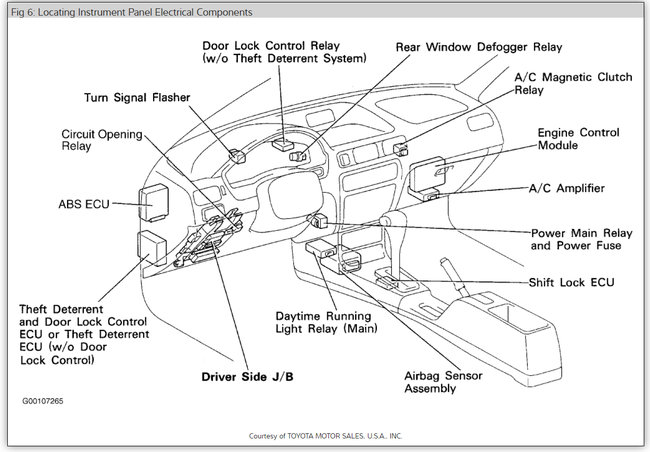 Fig 6: Locating Instrument Panel Electrical Components

Door Lock Control Relay
(w/o Theft Deterrent System)

Rear Window Defogger Relay

A/C Magnetic Clutch
Relay

Turn Signal Flasher

Circuit Opening
Relay

Engine Control
Module

A/C Amplifier

ABS ECU

Power Main Relay
and Power Fuse

Shift Lock ECU

Theft Deterrent
and Door Lock Control
ECU or Theft Deterrent
ECU (w/o Door
Lock Control)

Daytime Running
Light Relay (Main)

Driver Side J/B

Airbag Sensor
Assembly

G00107265

Courtesy of TOYOTA MOTOR SALES, U.S.A., INC.