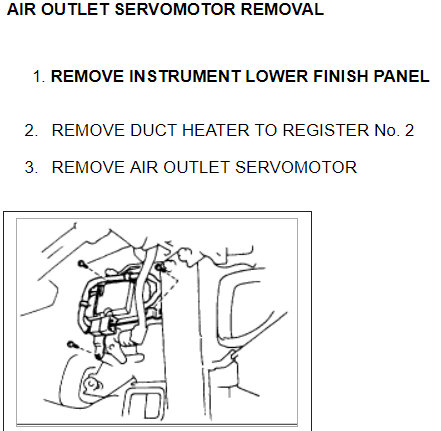 AIR OUTLET SERVOMOTOR REMOVAL

1. REMOVE INSTRUMENT LOWER FINISH PANEL

2. REMOVE DUCT HEATER TO REGISTER No. 2

3. REMOVE AIR OUTLET SERVOMOTOR