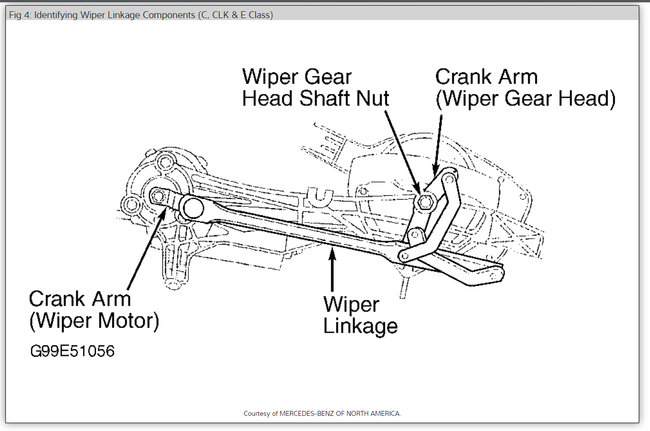 Fig 4: Identifying Wiper Linkage Components (C, CLK & E Class)

Wiper Gear Head Shaft Nut

Crank Arm (Wiper Gear Head)

Crank Arm (Wiper Motor)

Wiper Linkage

G99E51056

Courtesy of MERCEDES-BENZ OF NORTH AMERICA.