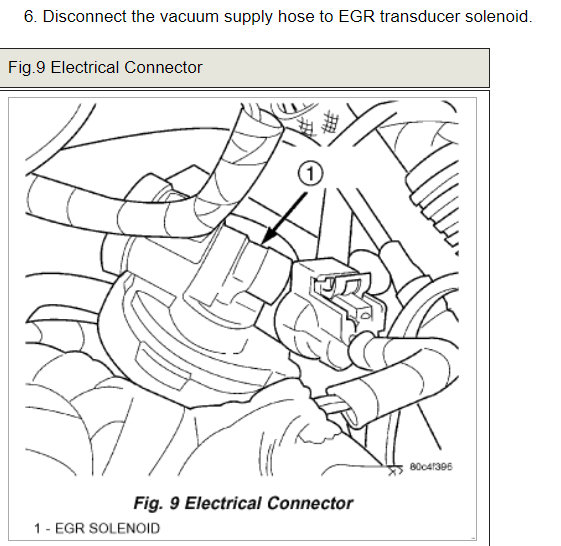 6. Disconnect the vacuum supply hose to EGR transducer solenoid.

Fig.9 Electrical Connector

1

80c4f395

Fig. 9 Electrical Connector

1 - EGR SOLENOID