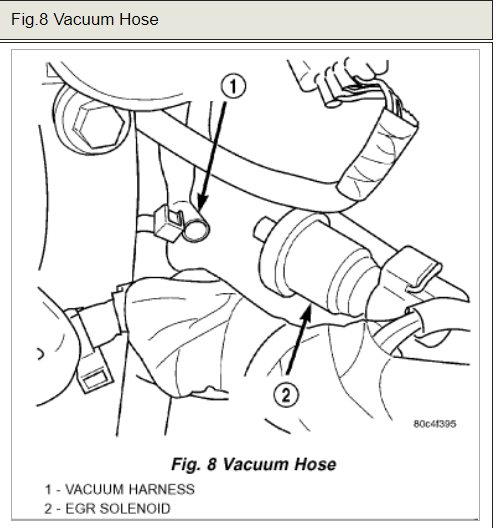 Fig.8 Vacuum Hose

1

2

80c4f395

Fig. 8 Vacuum Hose

1 - VACUUM HARNESS
2 - EGR SOLENOID