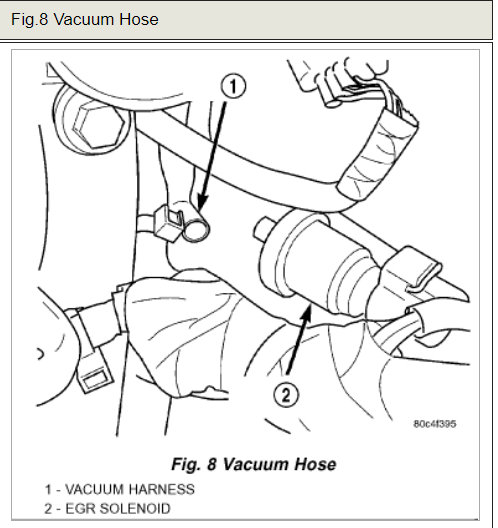 Fig.8 Vacuum Hose

1

2

80c4f395

Fig. 8 Vacuum Hose

1 - VACUUM HARNESS
2 - EGR SOLENOID