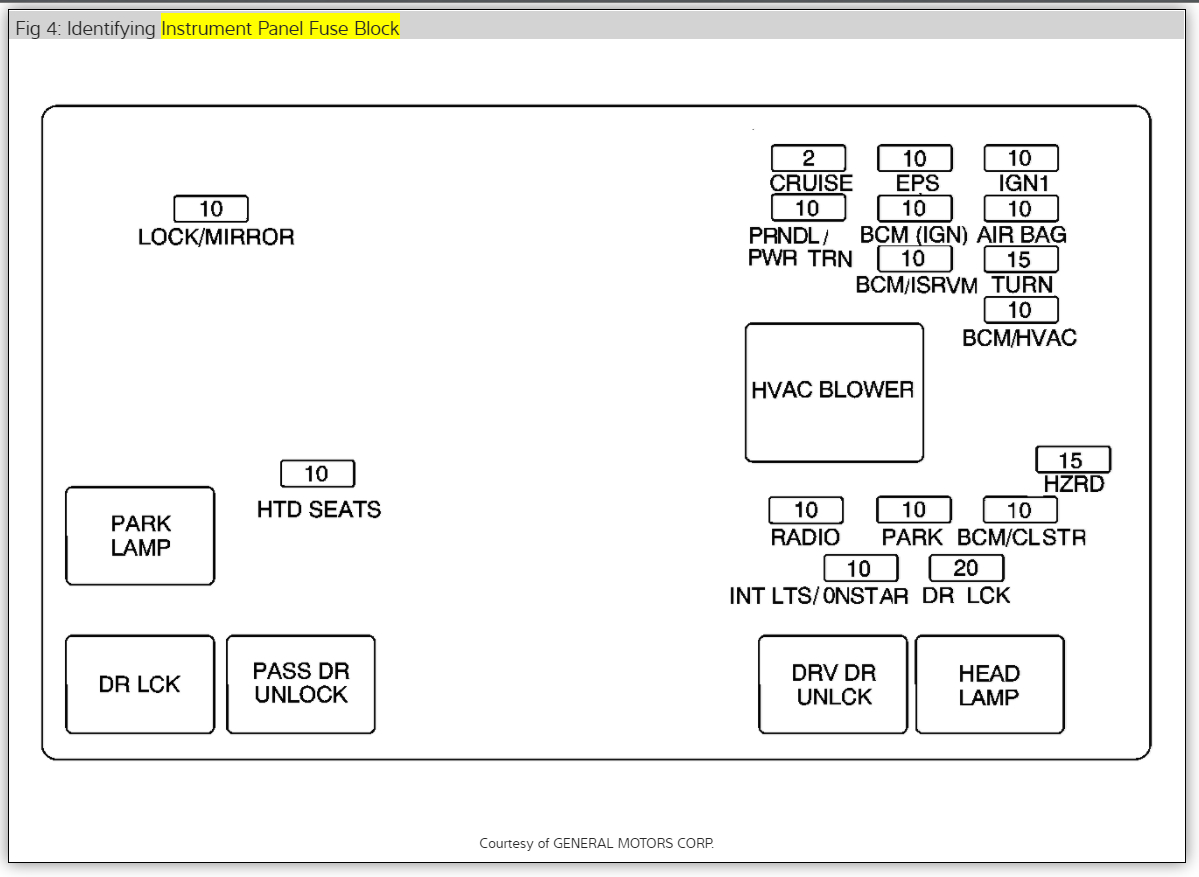 Fig 4: Identifying Instrument Panel Fuse Block

10
LOCK/MIRROR

2
CRUISE

10
EPS

10
IGN1

10
PRNDL/ PWR TRN

10
BCM (IGN)

10
AIR BAG

10
BCM/ISRVM

15
TURN

10
BCM/HVAC

HVAC BLOWER

15
HZRD

10
HTD SEATS

PARK LAMP

10
RADIO

10
PARK

10
BCM/CLSTR

10
INT LTS/ 0NSTAR

20
DR LCK

DR LCK

PASS DR UNLOCK

DRV DR UNLCK

HEAD LAMP

Courtesy of GENERAL MOTORS CORP.