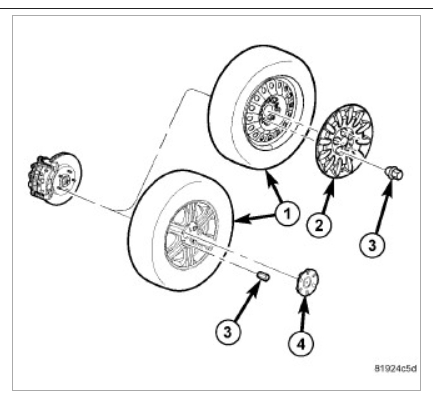 1
2
3
3
4
81924c5d