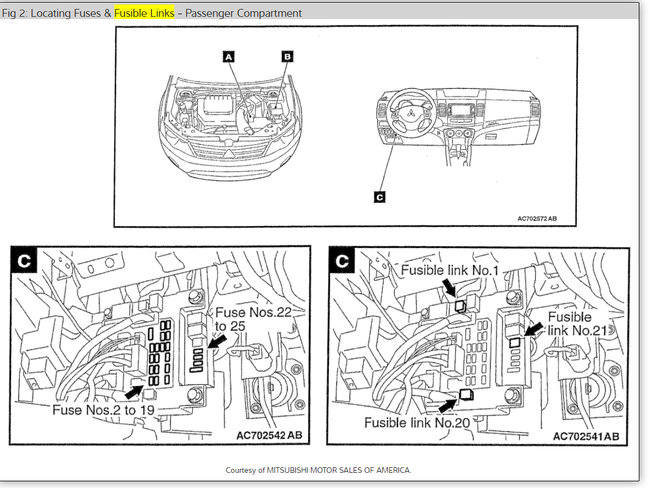 Fig 2: Locating Fuses & Fusible Links - Passenger Compartment

A
B
C
AC702572 AB

C
Fuse Nos.22 to 25
Fuse Nos.2 to 19
AC702542 AB

C
Fusible link No.1
Fusible link No.21
Fusible link No.20
AC702541 AB

Courtesy of MITSUBISHI MOTOR SALES OF AMERICA.