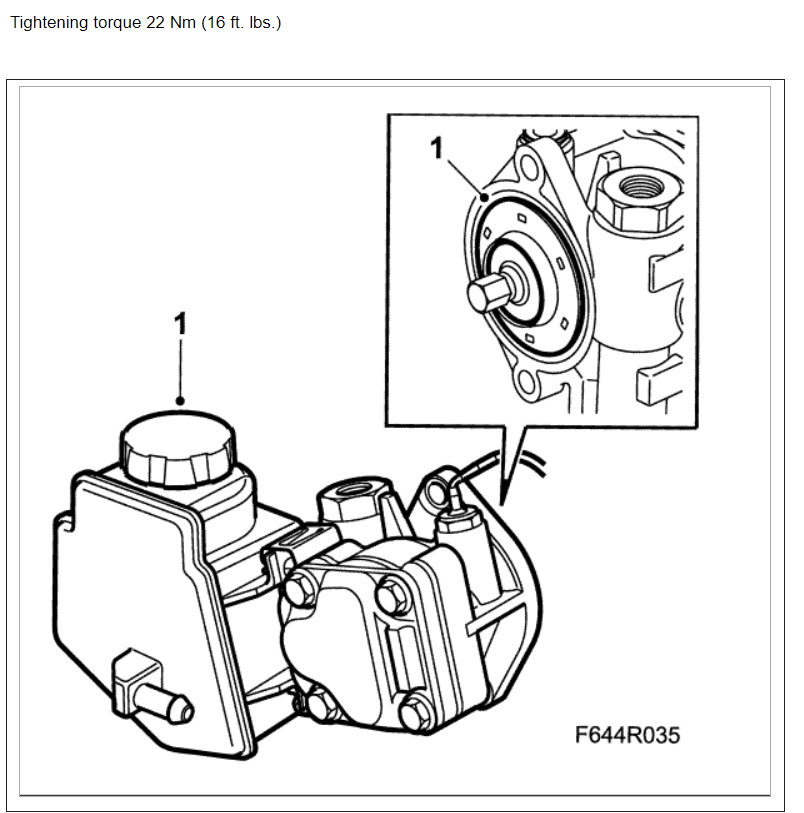 Tightening torque 22 Nm (16 ft. lbs.)

1

1

F644R035