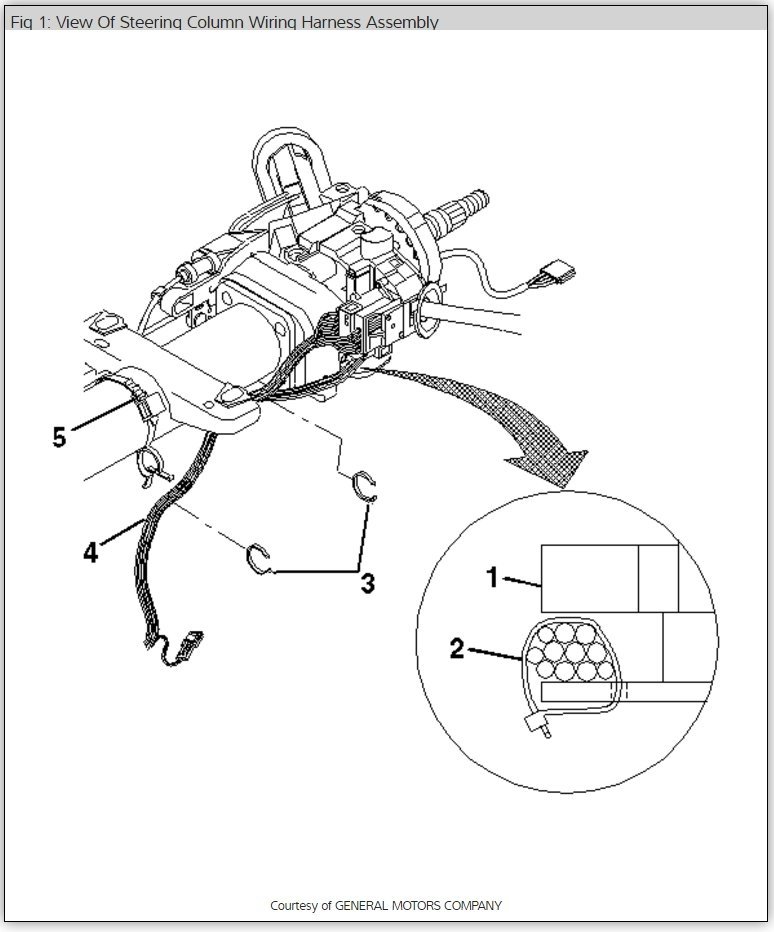 Fig 1: View Of Steering Column Wiring Harness Assembly

5

4

3

1

2

Courtesy of GENERAL MOTORS COMPANY