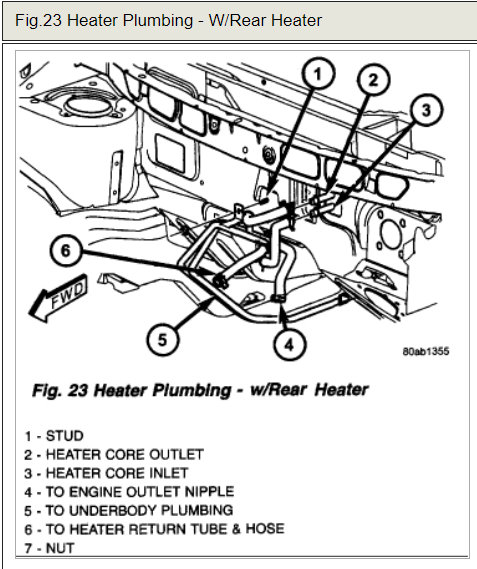 Fig.23 Heater Plumbing - W/Rear Heater

1
2
3
6
FWD
5
4
80ab1355

Fig. 23 Heater Plumbing - w/Rear Heater

1 - STUD
2 - HEATER CORE OUTLET
3 - HEATER CORE INLET
4 - TO ENGINE OUTLET NIPPLE
5 - TO UNDERBODY PLUMBING
6 - TO HEATER RETURN TUBE & HOSE
7 - NUT