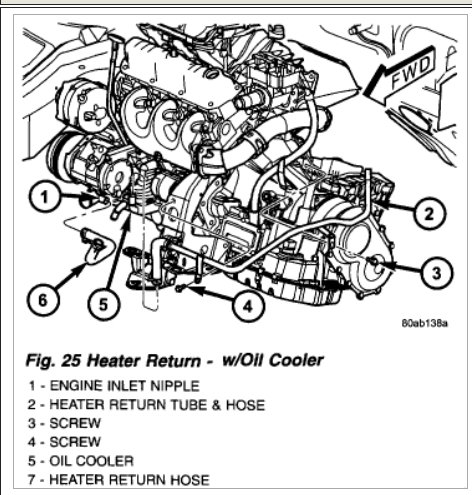 FWD

1

2

3

4

5

6

80ab138a

Fig. 25 Heater Return - w/Oil Cooler

1 - ENGINE INLET NIPPLE
2 - HEATER RETURN TUBE & HOSE
3 - SCREW
4 - SCREW
5 - OIL COOLER
7 - HEATER RETURN HOSE