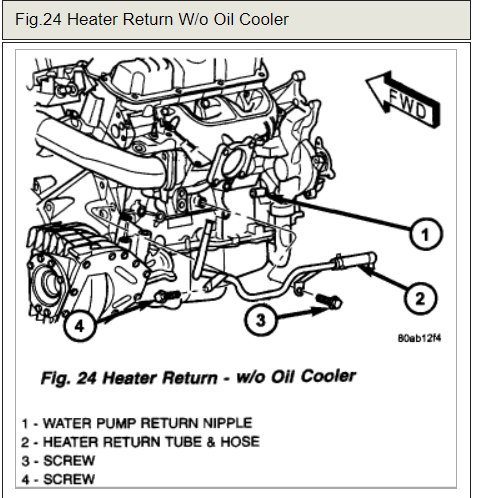 Fig.24 Heater Return W/o Oil Cooler

FWD

1

2

3

4

80ab12f4

Fig. 24 Heater Return - w/o Oil Cooler

1 - WATER PUMP RETURN NIPPLE
2 - HEATER RETURN TUBE & HOSE
3 - SCREW
4 - SCREW