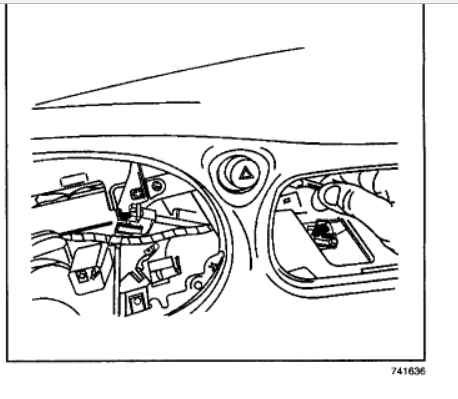 741636