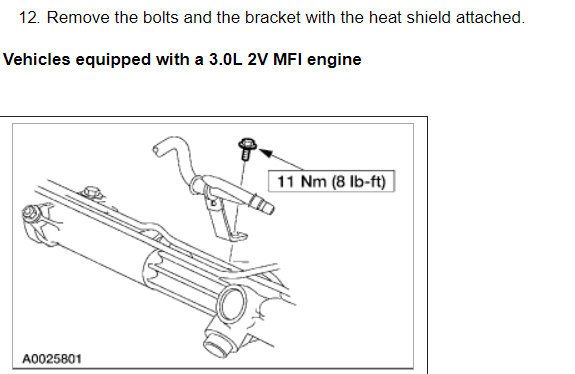 12. Remove the bolts and the bracket with the heat shield attached.

Vehicles equipped with a 3.0L 2V MFI engine

11 Nm (8 lb-ft)

A0025801