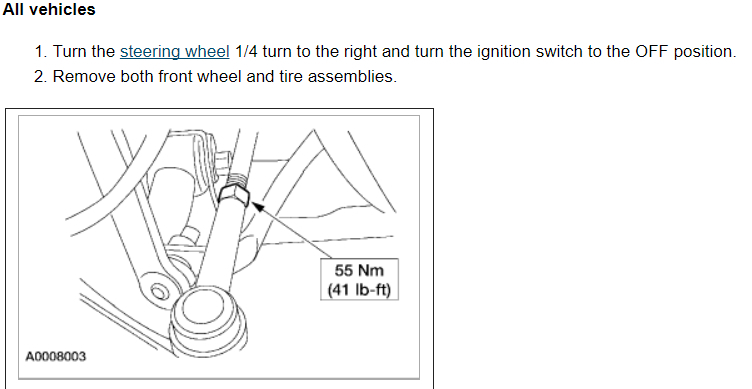 All vehicles

1. Turn the steering wheel 1/4 turn to the right and turn the ignition switch to the OFF position.
2. Remove both front wheel and tire assemblies.

55 Nm
(41 lb-ft)

A0008003