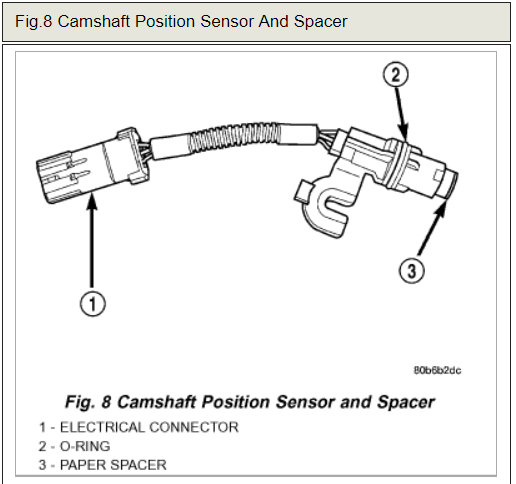 Fig.8 Camshaft Position Sensor And Spacer

2

3

1

80b6b2dc

Fig. 8 Camshaft Position Sensor and Spacer

1 - ELECTRICAL CONNECTOR
2 - O-RING
3 - PAPER SPACER