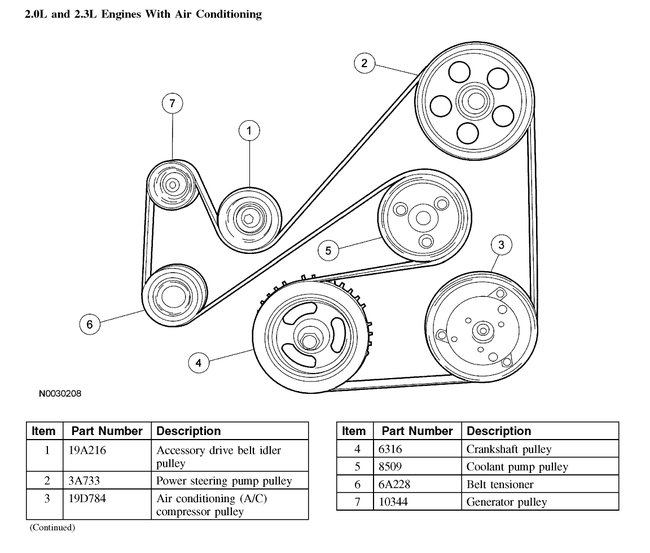 2.0L and 2.3L Engines With Air Conditioning

2

7

1

5

3

6

4

N0030208

| Item | Part Number | Description |
|---|---|---|
| 1 | 19A216 | Accessory drive belt idler pulley |
| 2 | 3A733 | Power steering pump pulley |
| 3 | 19D784 | Air conditioning (A/C) compressor pulley |

(Continued)

| Item | Part Number | Description |
|---|---|---|
| 4 | 6316 | Crankshaft pulley |
| 5 | 8509 | Coolant pump pulley |
| 6 | 6A228 | Belt tensioner |
| 7 | 10344 | Generator pulley |