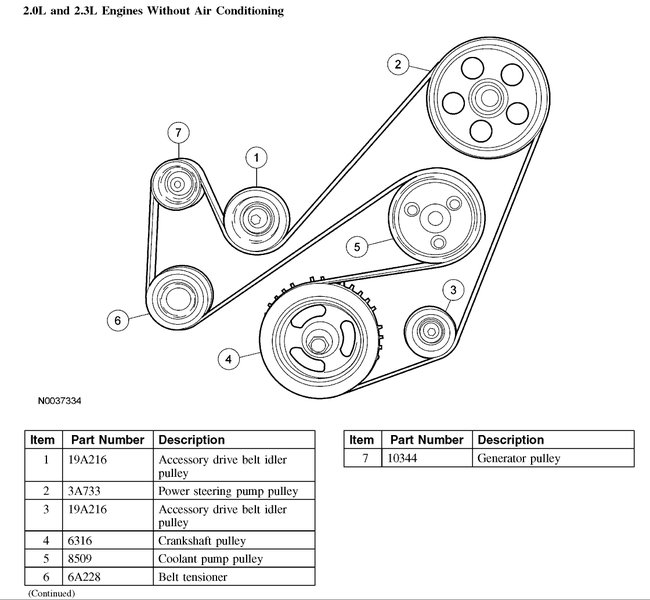 2.0L and 2.3L Engines Without Air Conditioning

2

7

1

5

3

6

4

N0037334

| Item | Part Number | Description |
|---|---|---|
| 1 | 19A216 | Accessory drive belt idler pulley |
| 2 | 3A733 | Power steering pump pulley |
| 3 | 19A216 | Accessory drive belt idler pulley |
| 4 | 6316 | Crankshaft pulley |
| 5 | 8509 | Coolant pump pulley |
| 6 | 6A228 | Belt tensioner |

(Continued)

| Item | Part Number | Description |
|---|---|---|
| 7 | 10344 | Generator pulley |