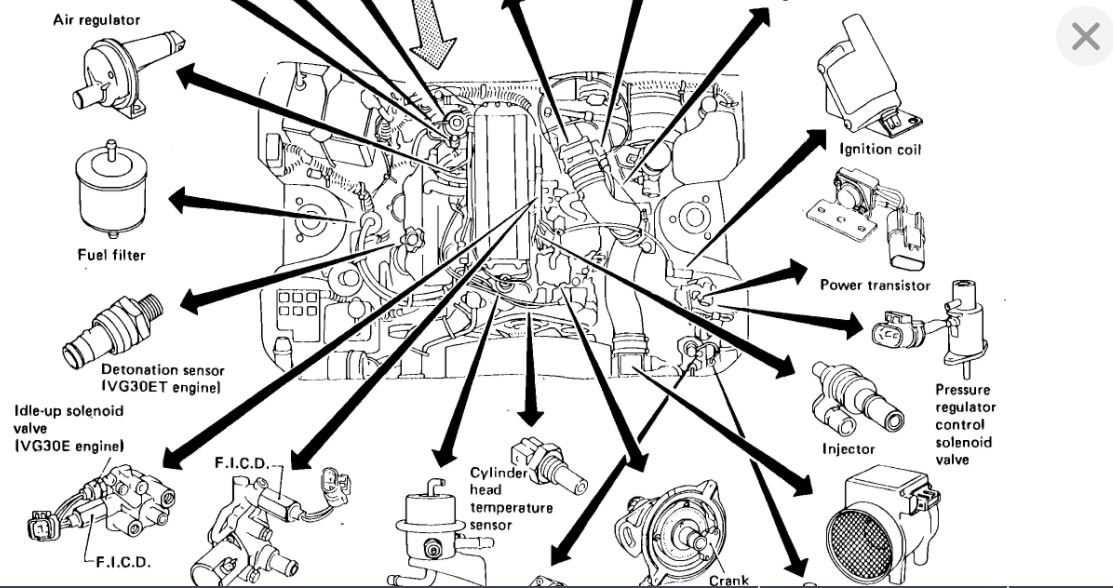 Air regulator

Fuel filter

Detonation sensor (VG30ET engine)

Idle-up solenoid valve (VG30E engine)

F.I.C.D.

F.I.C.D.

Cylinder head temperature sensor

Crank

Ignition coil

Power transistor

Pressure regulator control solenoid valve

Injector