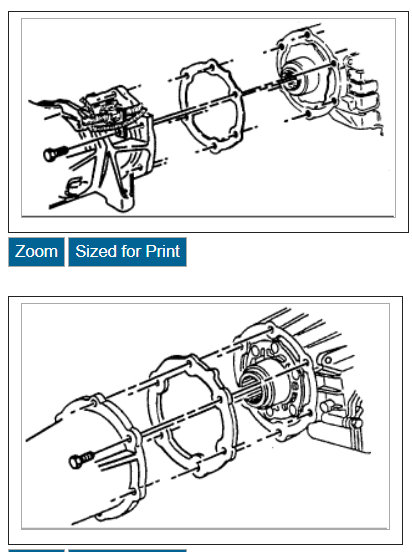 Zoom Sized for Print