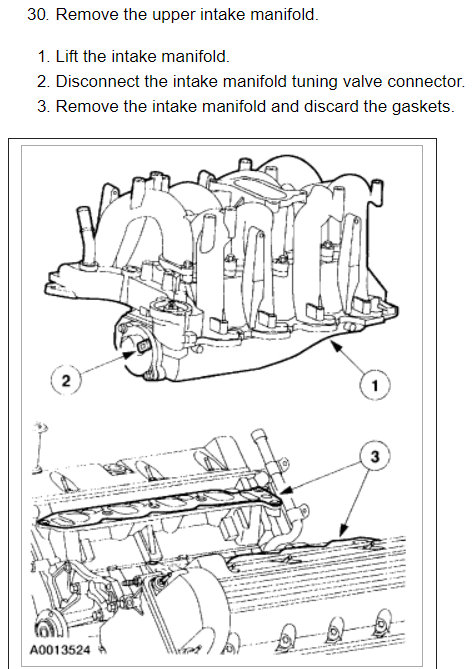 30. Remove the upper intake manifold.

1. Lift the intake manifold.
2. Disconnect the intake manifold tuning valve connector.
3. Remove the intake manifold and discard the gaskets.

2

1

3

A0013524