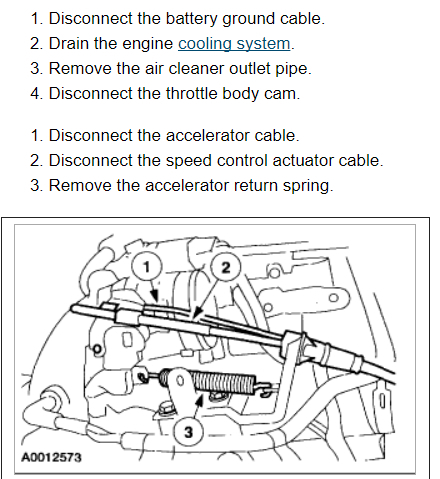 1. Disconnect the battery ground cable.
2. Drain the engine cooling system.
3. Remove the air cleaner outlet pipe.
4. Disconnect the throttle body cam.

1. Disconnect the accelerator cable.
2. Disconnect the speed control actuator cable.
3. Remove the accelerator return spring.

1
2
3
A0012573