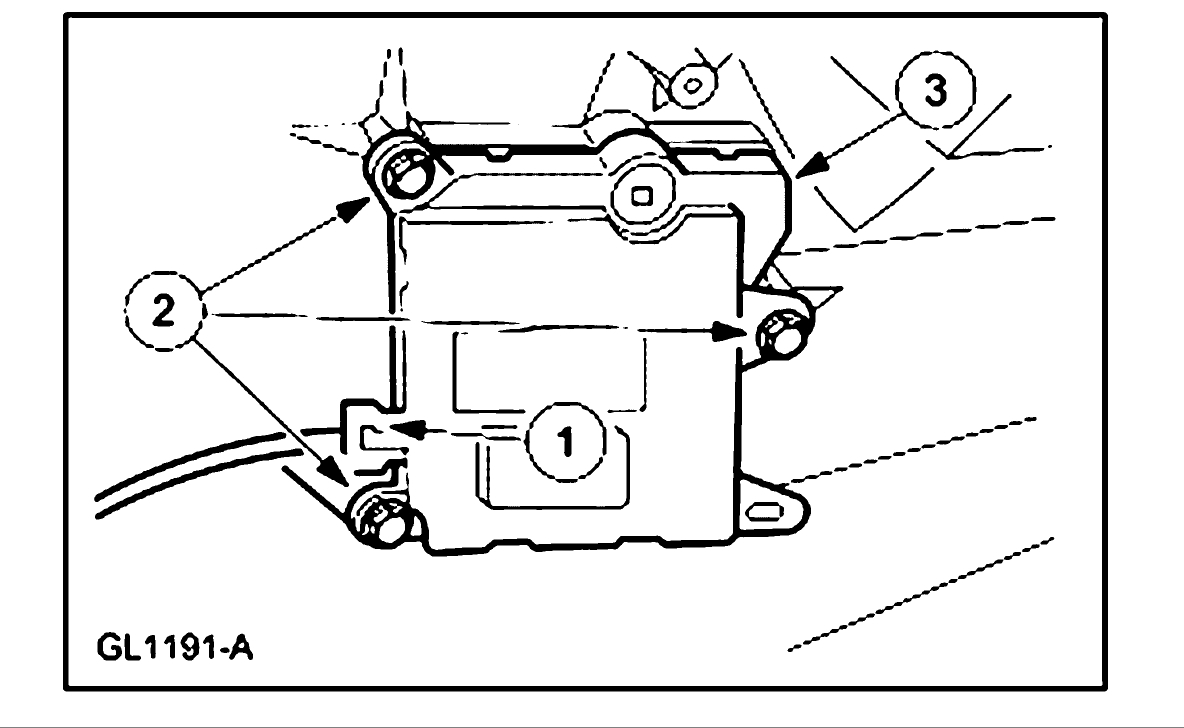 3

2

1

GL1191-A