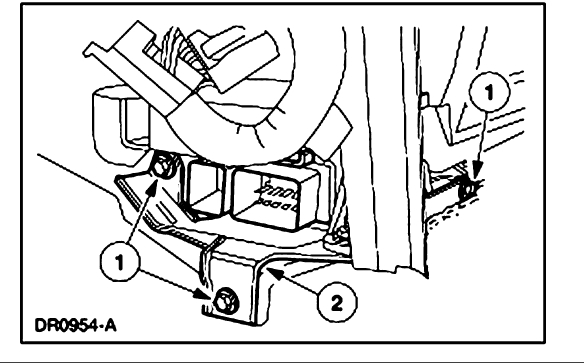 1
1
2
DR0954-A