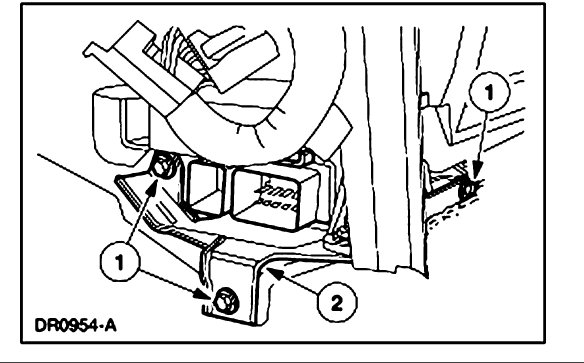 1
1
2
DR0954-A