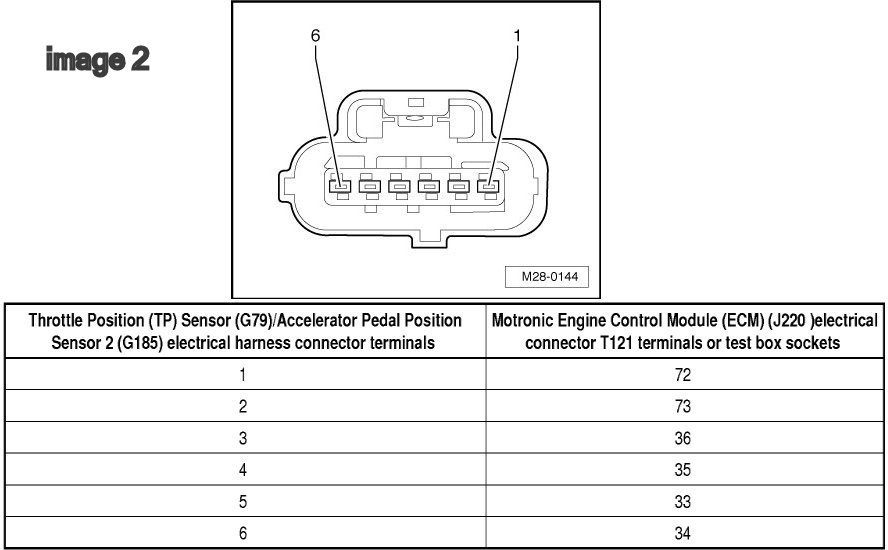 image 2

6

1

M28-0144

| Throttle Position (TP) Sensor (G79)/Accelerator Pedal Position Sensor 2 (G185) electrical harness connector terminals | Motronic Engine Control Module (ECM) (J220 )electrical connector T121 terminals or test box sockets |
|---|---|
| 1 | 72 |
| 2 | 73 |
| 3 | 36 |
| 4 | 35 |
| 5 | 33 |
| 6 | 34 |