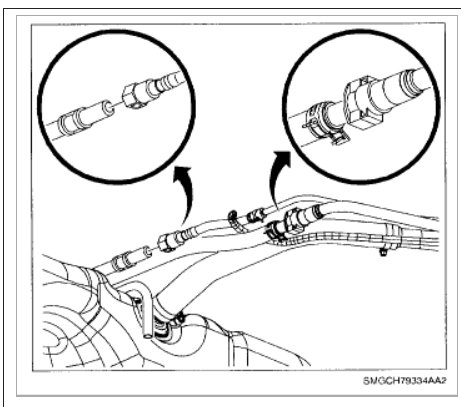 SMGCH79334AA2