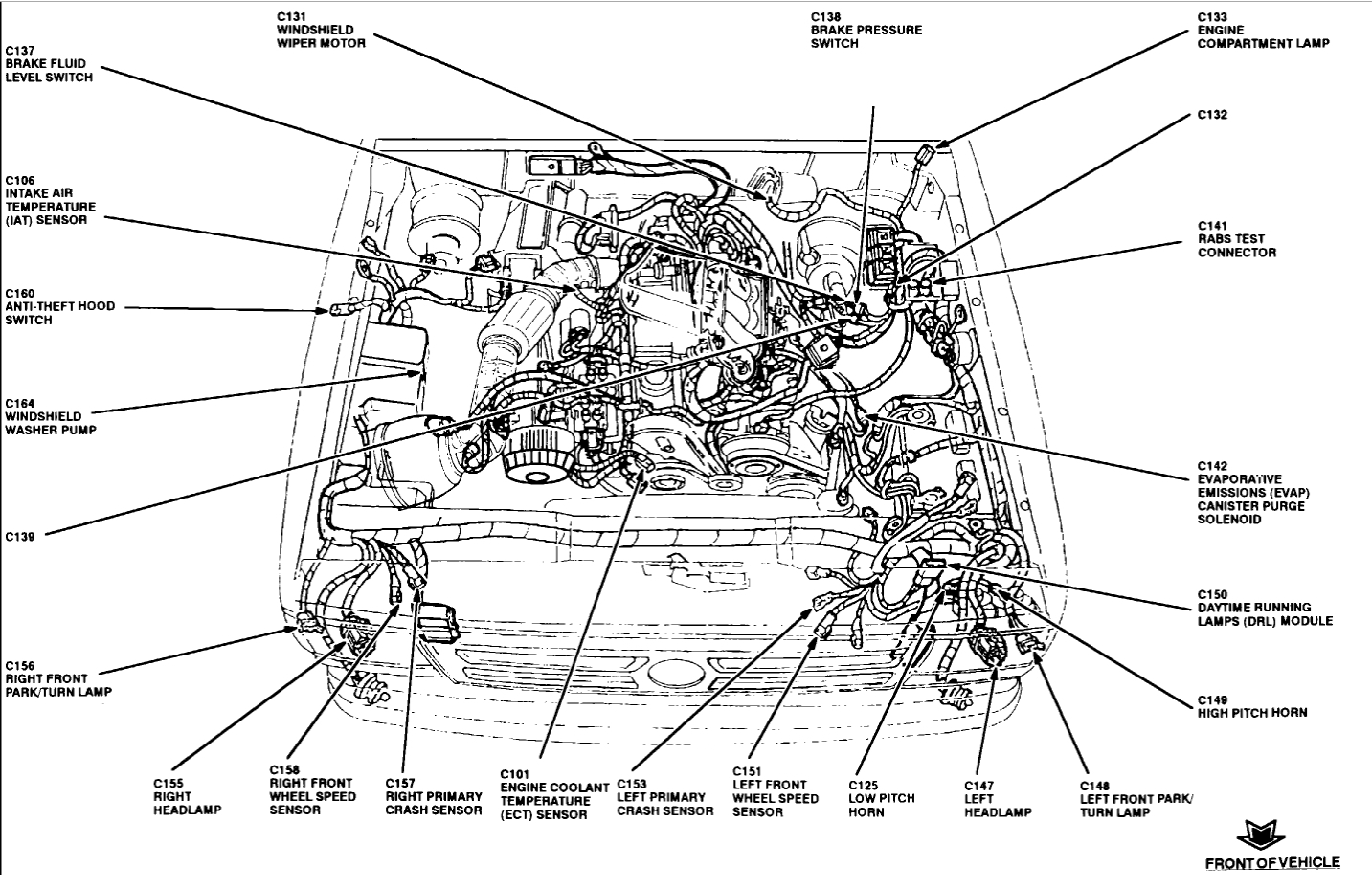 C131
WINDSHIELD
WIPER MOTOR

C138
BRAKE PRESSURE
SWITCH

C133
ENGINE
COMPARTMENT LAMP

C137
BRAKE FLUID
LEVEL SWITCH

C132

C106
INTAKE AIR
TEMPERATURE
(IAT) SENSOR

C141
RABS TEST
CONNECTOR

C160
ANTI-THEFT HOOD
SWITCH

C164
WINDSHIELD
WASHER PUMP

C142
EVAPORATIVE
EMISSIONS (EVAP)
CANISTER PURGE
SOLENOID

C139

C150
DAYTIME RUNNING
LAMPS (DRL) MODULE

C156
RIGHT FRONT
PARK/TURN LAMP

C149
HIGH PITCH HORN

C155
RIGHT
HEADLAMP

C158
RIGHT FRONT
WHEEL SPEED
SENSOR

C157
RIGHT PRIMARY
CRASH SENSOR

C101
ENGINE COOLANT
TEMPERATURE
(ECT) SENSOR

C153
LEFT PRIMARY
CRASH SENSOR

C151
LEFT FRONT
WHEEL SPEED
SENSOR

C125
LOW PITCH
HORN

C147
LEFT
HEADLAMP

C148
LEFT FRONT PARK/
TURN LAMP

FRONT OF VEHICLE